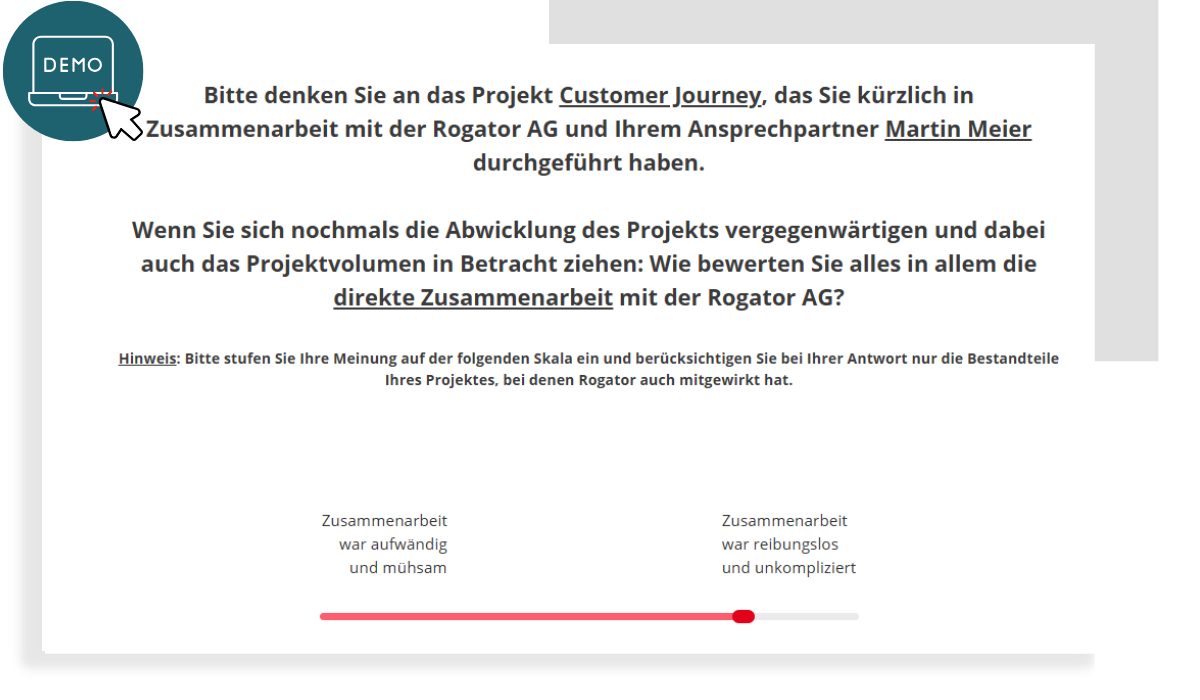 DEMO

Bitte denken Sie an das Projekt Customer Journey, das Sie kürzlich in Zusammenarbeit mit der Rogator AG und Ihrem Ansprechpartner Martin Meier durchgeführt haben.

Wenn Sie sich nochmals die Abwicklung des Projekts vergegenwärtigen und dabei auch das Projektvolumen in Betracht ziehen: Wie bewerten Sie alles in allem die direkte Zusammenarbeit mit der Rogator AG?

Hinweis: Bitte stufen Sie Ihre Meinung auf der folgenden Skala ein und berücksichtigen Sie bei Ihrer Antwort nur die Bestandteile Ihres Projektes, bei denen Rogator auch mitgewirkt hat.

Zusammenarbeit war aufwändig und mühsam

Zusammenarbeit war reibungslos und unkompliziert